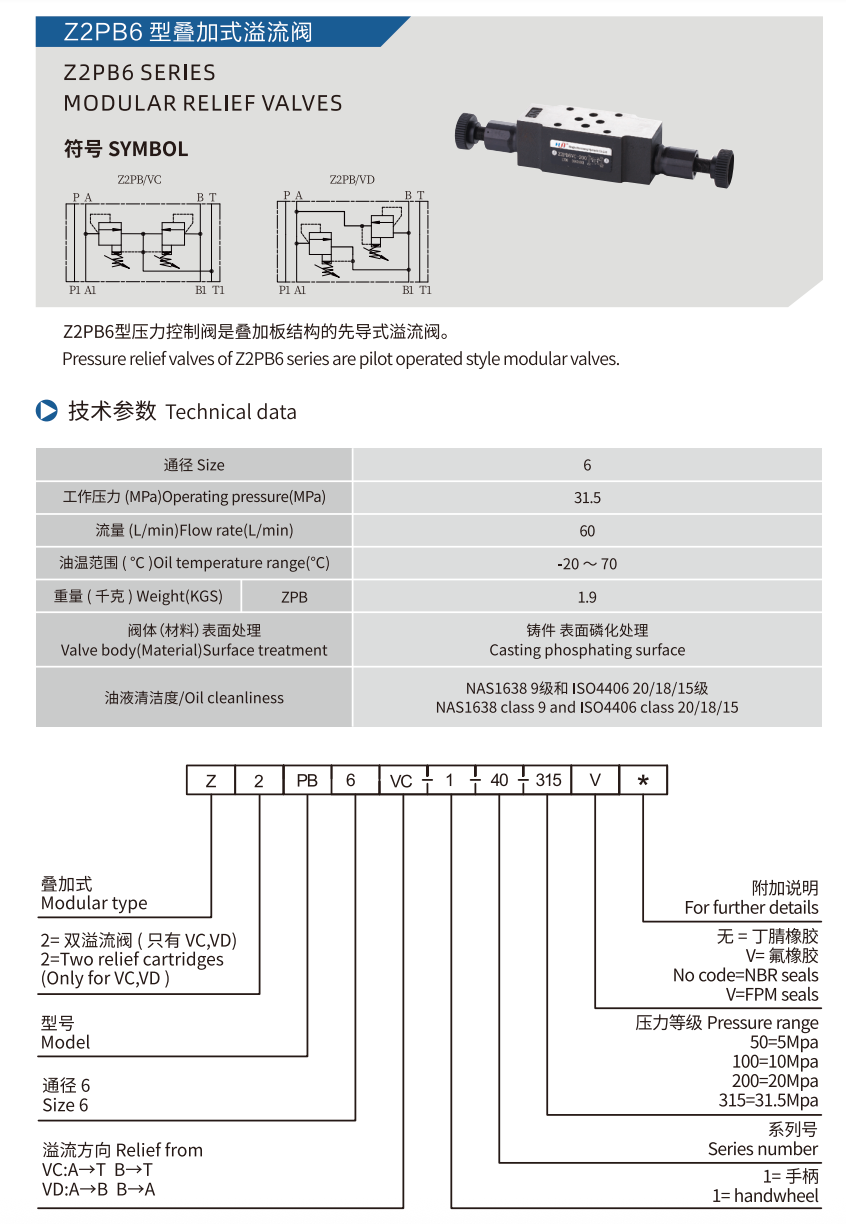 Z2PB6 型叠加式溢流阀

Z2PB6 SERIES
MODULAR RELIEF VALVES

符号 SYMBOL

Z2PB/VC
P A B T
P1 A1 B1 T1

Z2PB/VD
P A B T
P1 A1 B1 T1

Z2PB6型压力控制阀是叠加板结构的先导式溢流阀。
Pressure relief valves of Z2PB6 series are pilot operated style modular valves.

技术参数 Technical data

| 通径 Size | | 6 |
|---|---|---|
| 工作压力 (MPa)Operating pressure(MPa) | | 31.5 |
| 流量 (L/min)Flow rate(L/min) | | 60 |
| 油温范围 ( °C )Oil temperature range(°C) | | -20 ～ 70 |
| 重量 ( 千克 ) Weight(KGS) | ZPB | 1.9 |
| 阀体 (材料) 表面处理 Valve body(Material)Surface treatment | | 铸件 表面磷化处理 Casting phosphating surface |
| 油液清洁度/Oil cleanliness | | NAS1638 9级和 ISO4406 20/18/15级 NAS1638 class 9 and ISO4406 class 20/18/15 |

Z 2 PB 6 VC - 1 - 40 - 315 V *

叠加式
Modular type

2= 双溢流阀 ( 只有 VC,VD)
2=Two relief cartridges
(Only for VC,VD )

型号
Model

通径 6
Size 6

溢流方向 Relief from
VC:A→T B→T
VD:A→B B→A

附加说明
For further details

无 = 丁腈橡胶
V= 氟橡胶
No code=NBR seals
V=FPM seals

压力等级 Pressure range
50=5Mpa
100=10Mpa
200=20Mpa
315=31.5Mpa

系列号
Series number

1= 手柄
1= handwheel